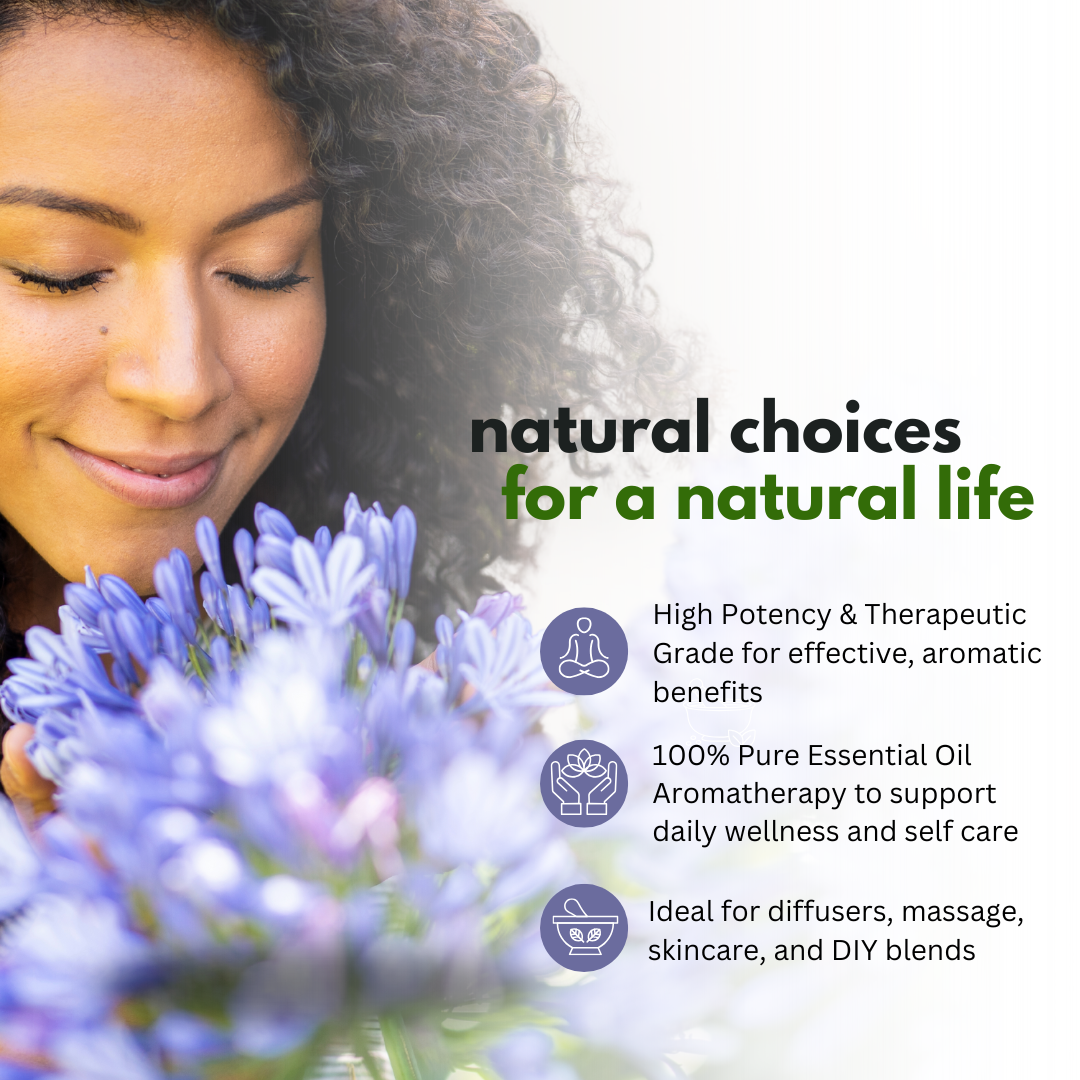 natural choices
for a natural life

High Potency & Therapeutic Grade for effective, aromatic benefits

100% Pure Essential Oil Aromatherapy to support daily wellness and self care

Ideal for diffusers, massage, skincare, and DIY blends